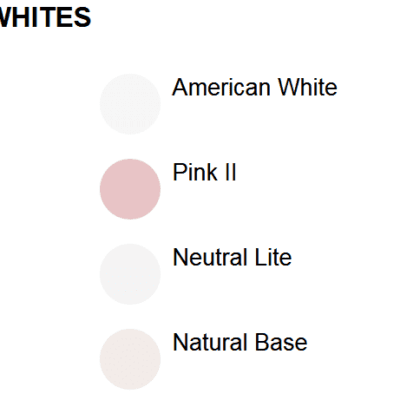 WHITES

American White

Pink II

Neutral Lite

Natural Base